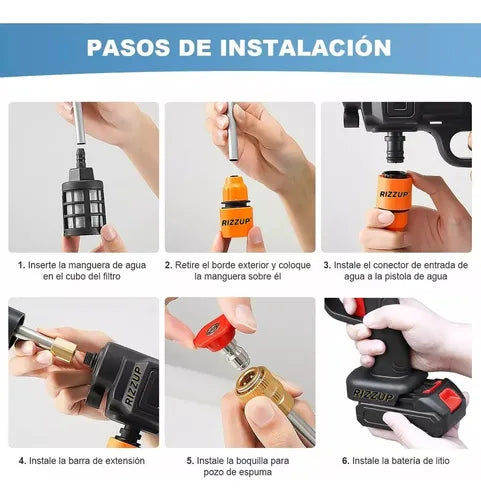 PASOS DE INSTALACIÓN

RIZZUP

RIZZUP

1. Inserte la manguera de agua en el cubo del filtro

2. Retire el borde exterior y coloque la manguera sobre él

3. Instale el conector de entrada de agua a la pistola de agua

RIZZUP

RIZZUP

4. Instale la barra de extensión

5. Instale la boquilla para pozo de espuma

6. Instale la batería de litio