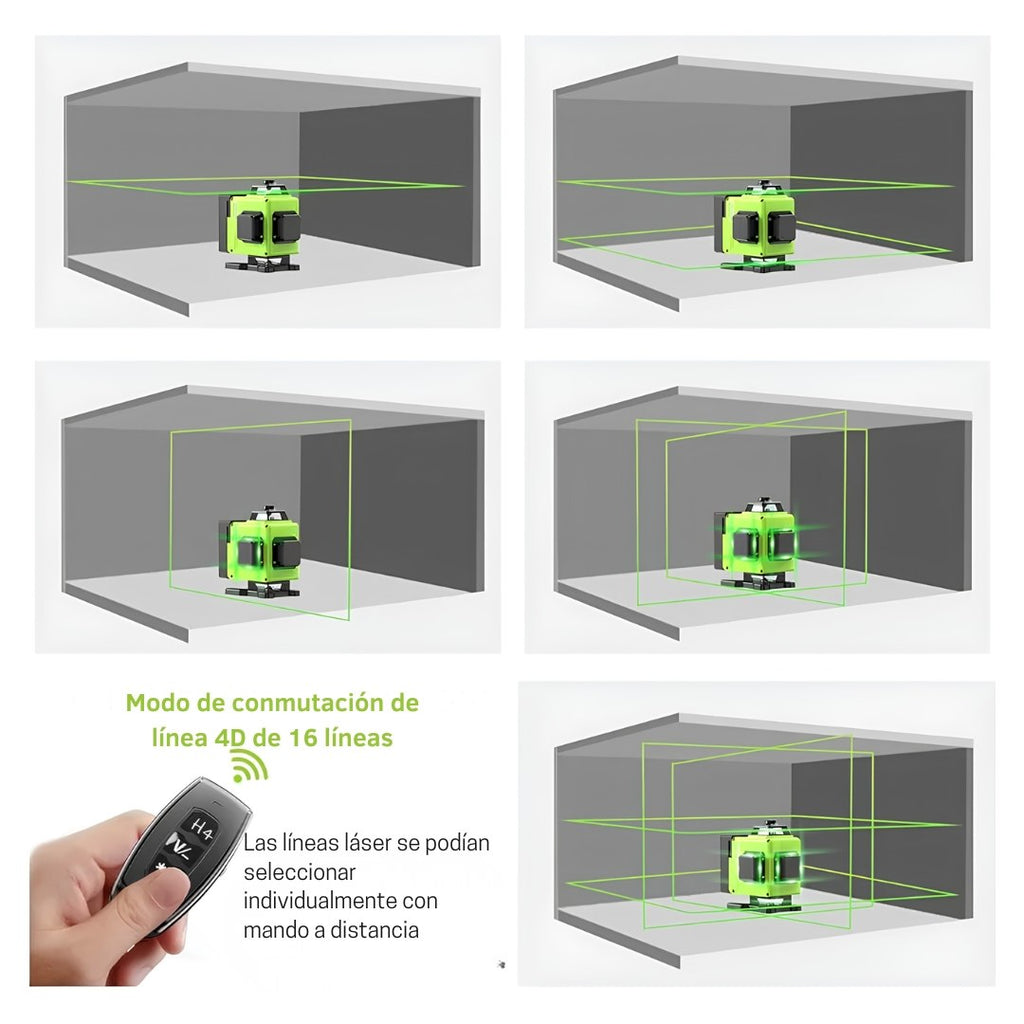 Modo de conmutación de línea 4D de 16 líneas

H4
V

Las líneas láser se podían seleccionar individualmente con mando a distancia